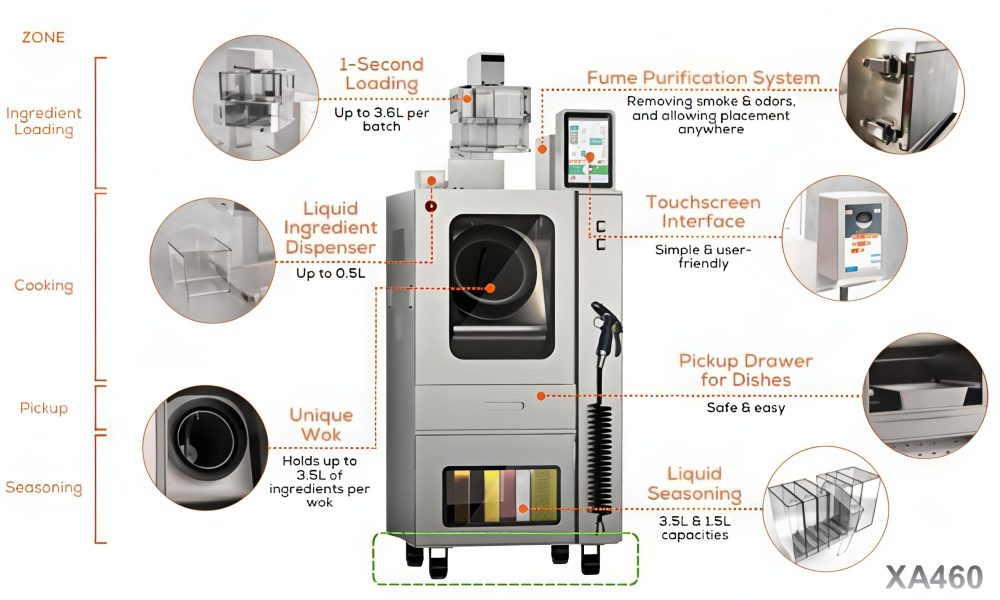 ZONE

Ingredient Loading

Cooking

Pickup

Seasoning

1-Second Loading

Up to 3.6L per batch

Liquid Ingredient Dispenser

Up to 0.5L

Unique Wok

Holds up to 3.5L of ingredients per wok

Fume Purification System

Removing smoke & odors, and allowing placement anywhere

Touchscreen Interface

Simple & user-friendly

Pickup Drawer for Dishes

Safe & easy

Liquid Seasoning

3.5L & 1.5L capacities

XA460